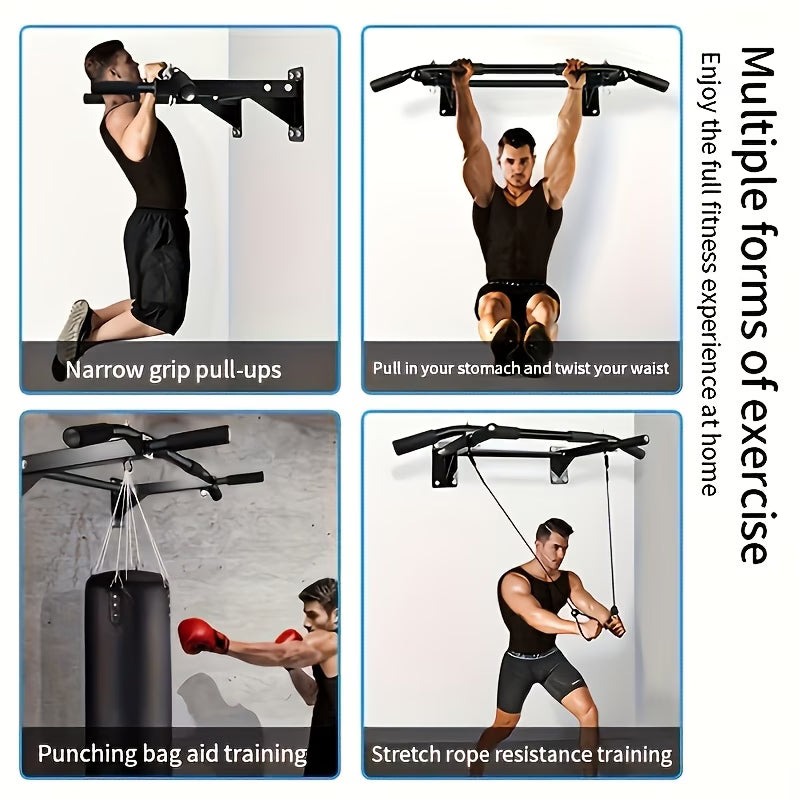 Multiple forms of exercise
Enjoy the full fitness experience at home

Narrow grip pull-ups

Pull in your stomach and twist your waist

Punching bag aid training

Stretch rope resistance training