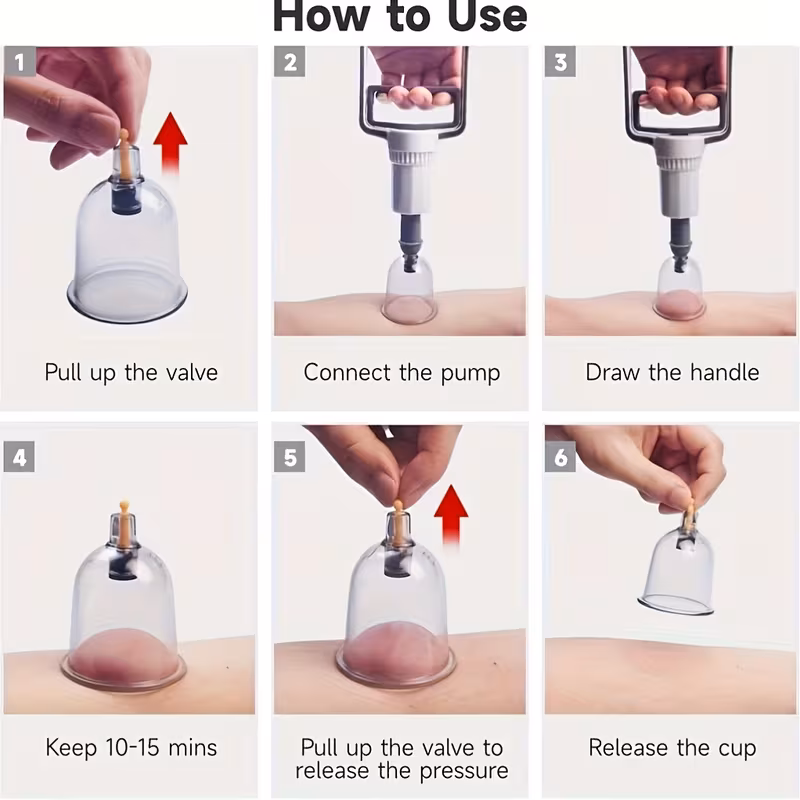 How to Use

1
Pull up the valve

2
Connect the pump

3
Draw the handle

4
Keep 10-15 mins

5
Pull up the valve to release the pressure

6
Release the cup