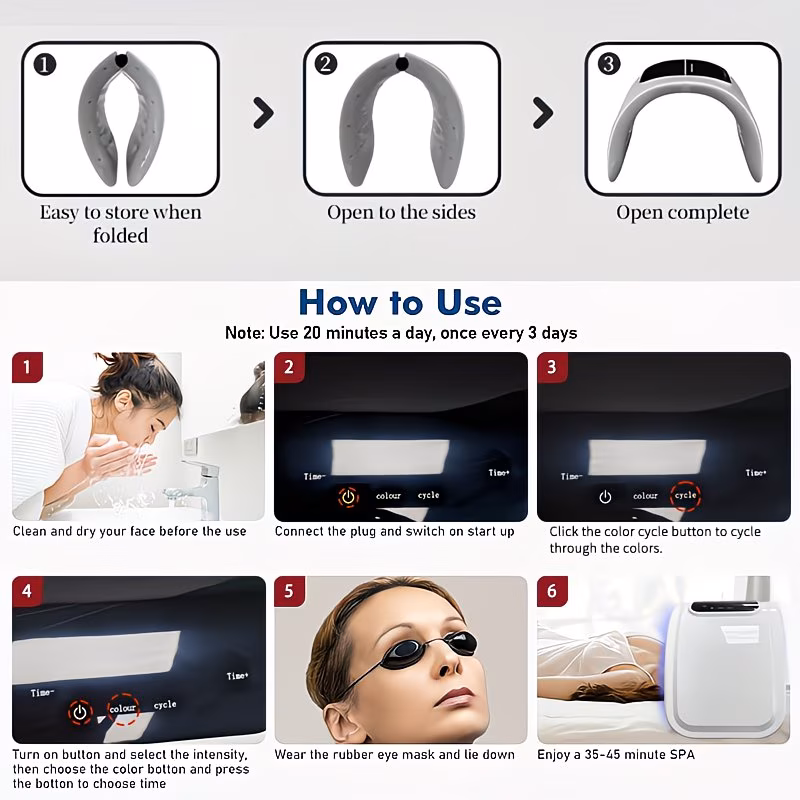 1
Easy to store when folded

2
Open to the sides

3
Open complete

How to Use

Note: Use 20 minutes a day, once every 3 days

1
Clean and dry your face before the use

2
Time-
Time+
colour
cycle
Connect the plug and switch on start up

3
Time-
Time+
colour
cycle
Click the color cycle button to cycle through the colors.

4
Time-
Time+
colour
cycle
Turn on button and select the intensity, then choose the color botton and press the botton to choose time

5
Wear the rubber eye mask and lie down

6
Enjoy a 35-45 minute SPA