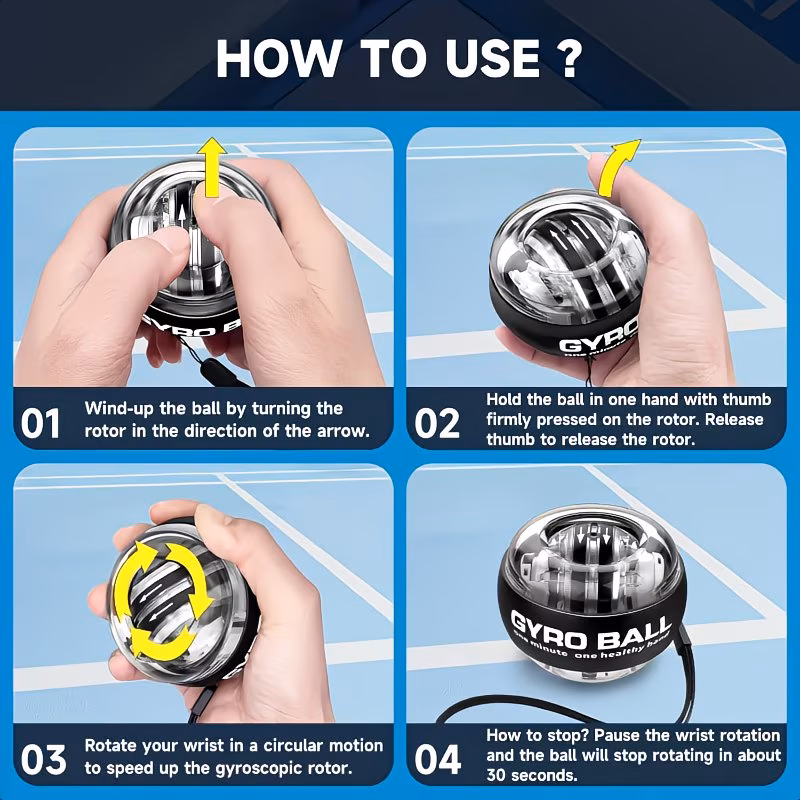 HOW TO USE ?

GYRO B

01 Wind-up the ball by turning the rotor in the direction of the arrow.

GYRO

02 Hold the ball in one hand with thumb firmly pressed on the rotor. Release thumb to release the rotor.

03 Rotate your wrist in a circular motion to speed up the gyroscopic rotor.

GYRO BALL
one minute one healthy hand

04 How to stop? Pause the wrist rotation and the ball will stop rotating in about 30 seconds.