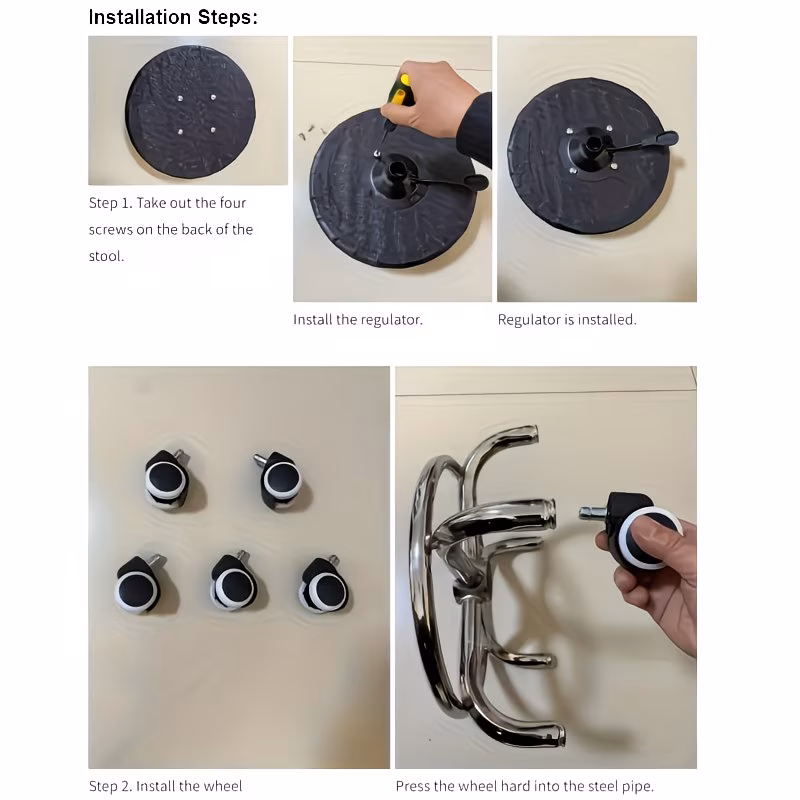 Installation Steps:

Step 1. Take out the four screws on the back of the stool.

Install the regulator.

Regulator is installed.

Step 2. Install the wheel

Press the wheel hard into the steel pipe.